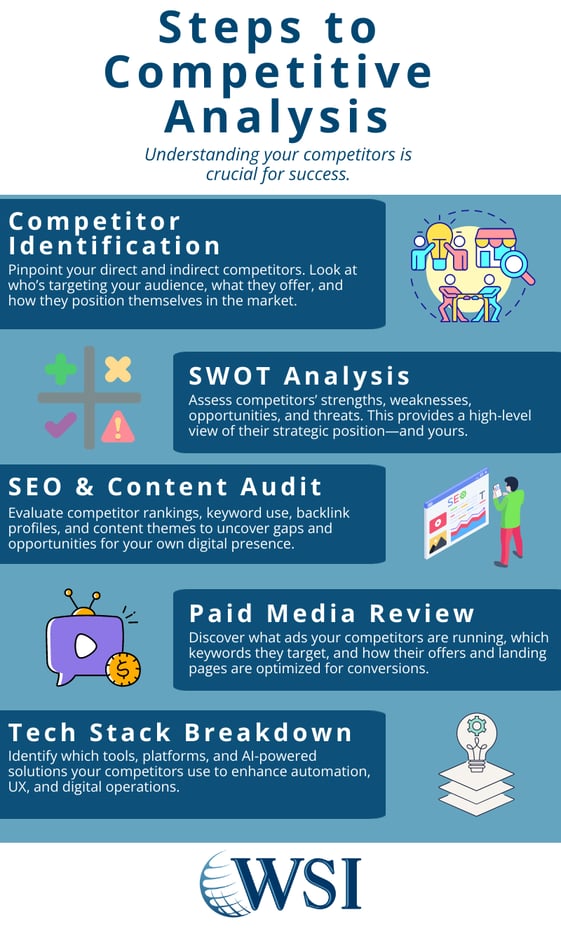 Steps to Competitive Analysis

Understanding your competitors is crucial for success.

Competitor Identification

Pinpoint your direct and indirect competitors. Look at who's targeting your audience, what they offer, and how they position themselves in the market.

SWOT Analysis

Assess competitors' strengths, weaknesses, opportunities, and threats. This provides a high-level view of their strategic position—and yours.

SEO & Content Audit

Evaluate competitor rankings, keyword use, backlink profiles, and content themes to uncover gaps and opportunities for your own digital presence.

SEO

Paid Media Review

Discover what ads your competitors are running, which keywords they target, and how their offers and landing pages are optimized for conversions.

Tech Stack Breakdown

Identify which tools, platforms, and AI-powered solutions your competitors use to enhance automation, UX, and digital operations.

WSI