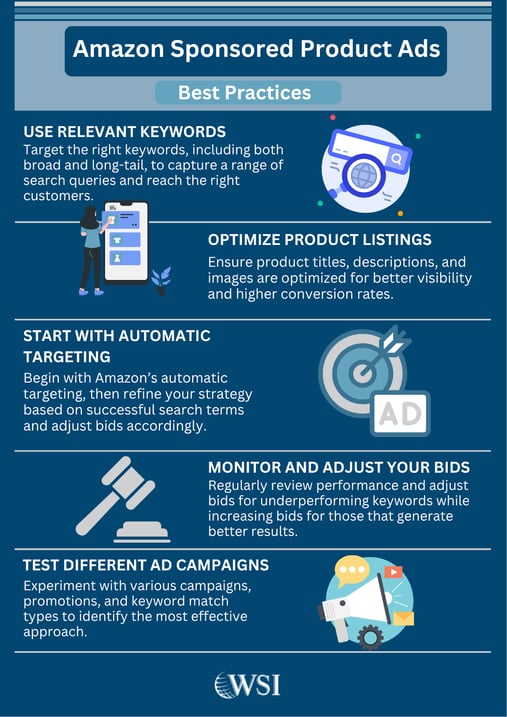 Amazon Sponsored Product Ads

Best Practices

USE RELEVANT KEYWORDS
Target the right keywords, including both broad and long-tail, to capture a range of search queries and reach the right customers.

OPTIMIZE PRODUCT LISTINGS
Ensure product titles, descriptions, and images are optimized for better visibility and higher conversion rates.

START WITH AUTOMATIC TARGETING
Begin with Amazon's automatic targeting, then refine your strategy based on successful search terms and adjust bids accordingly.

AD

MONITOR AND ADJUST YOUR BIDS
Regularly review performance and adjust bids for underperforming keywords while increasing bids for those that generate better results.

TEST DIFFERENT AD CAMPAIGNS
Experiment with various campaigns, promotions, and keyword match types to identify the most effective approach.

WSI